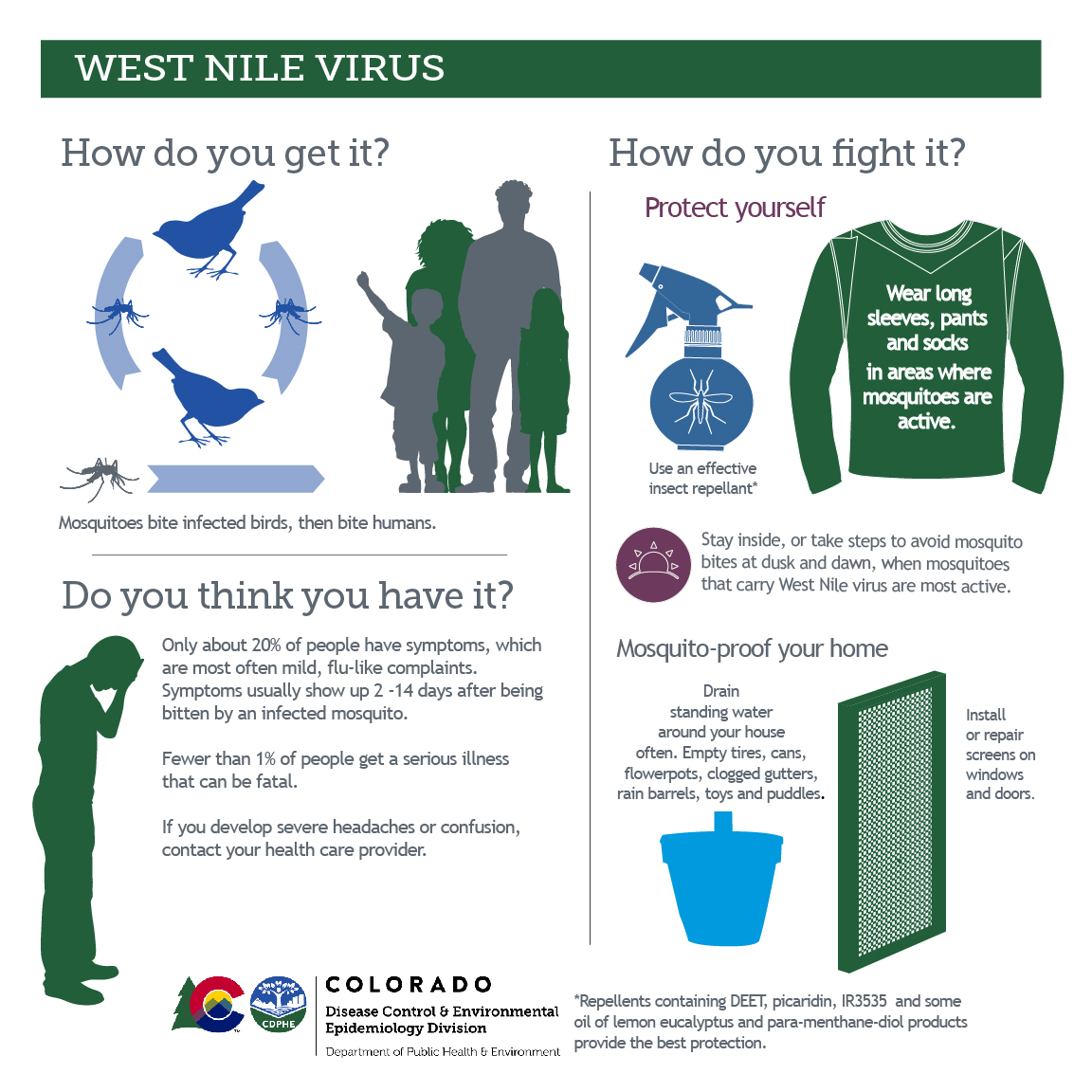 WEST NILE VIRUS

How do you get it?

Mosquitoes bite infected birds, then bite humans.

Do you think you have it?

Only about 20% of people have symptoms, which are most often mild, flu-like complaints. Symptoms usually show up 2 -14 days after being bitten by an infected mosquito.

Fewer than 1% of people get a serious illness that can be fatal.

If you develop severe headaches or confusion, contact your health care provider.

How do you fight it?

Protect yourself

Use an effective insect repellant*

Wear long sleeves, pants and socks in areas where mosquitoes are active.

Stay inside, or take steps to avoid mosquito bites at dusk and dawn, when mosquitoes that carry West Nile virus are most active.

Mosquito-proof your home

Drain standing water around your house often. Empty tires, cans, flowerpots, clogged gutters, rain barrels, toys and puddles.

Install or repair screens on windows and doors.

CDPHE

COLORADO
Disease Control & Environmental Epidemiology Division
Department of Public Health & Environment

*Repellents containing DEET, picaridin, IR3535 and some oil of lemon eucalyptus and para-menthane-diol products provide the best protection.